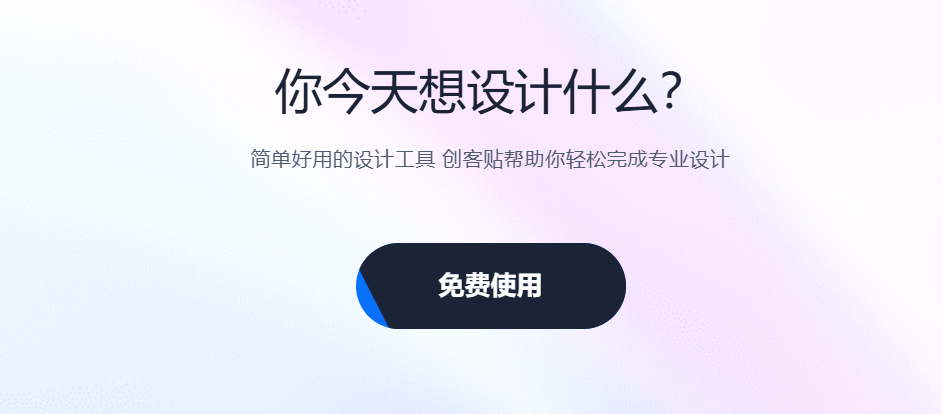 你今天想设计什么?

简单好用的设计工具 创客贴帮助你轻松完成专业设计

免费使用