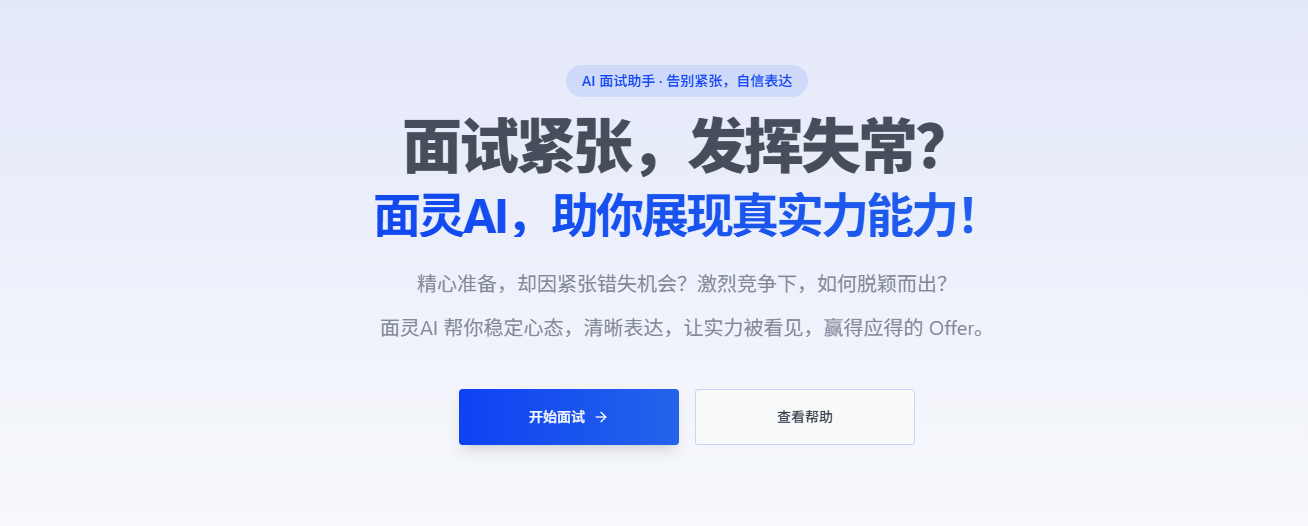 AI 面试助手 · 告别紧张，自信表达

面试紧张，发挥失常？

面灵AI，助你展现真实力能力！

精心准备，却因紧张错失机会？激烈竞争下，如何脱颖而出？

面灵AI 帮你稳定心态，清晰表达，让实力被看见，赢得应得的 Offer。

开始面试 →

查看帮助