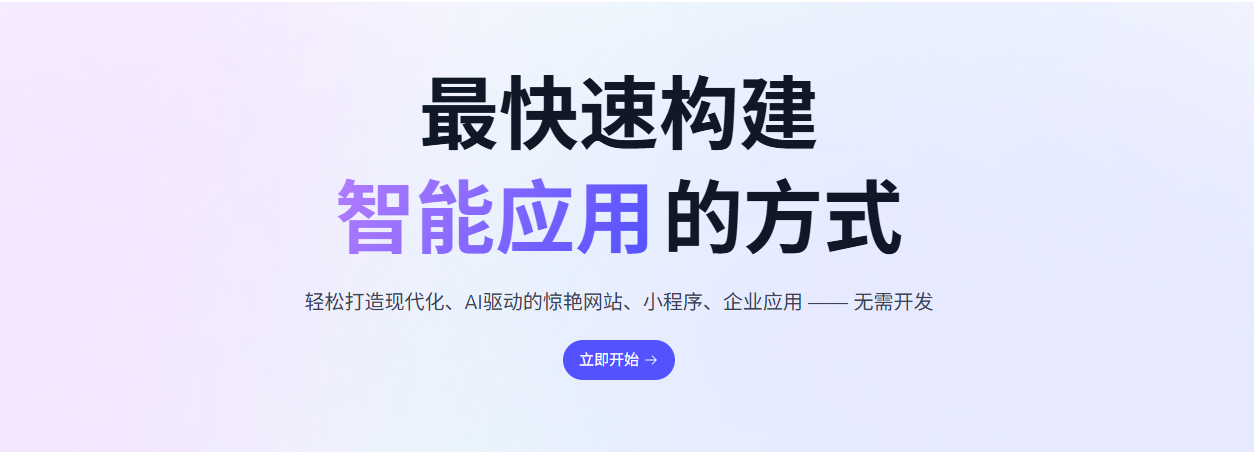 最快速构建
智能应用 的方式

轻松打造现代化、AI驱动的惊艳网站、小程序、企业应用 —— 无需开发

立即开始 →